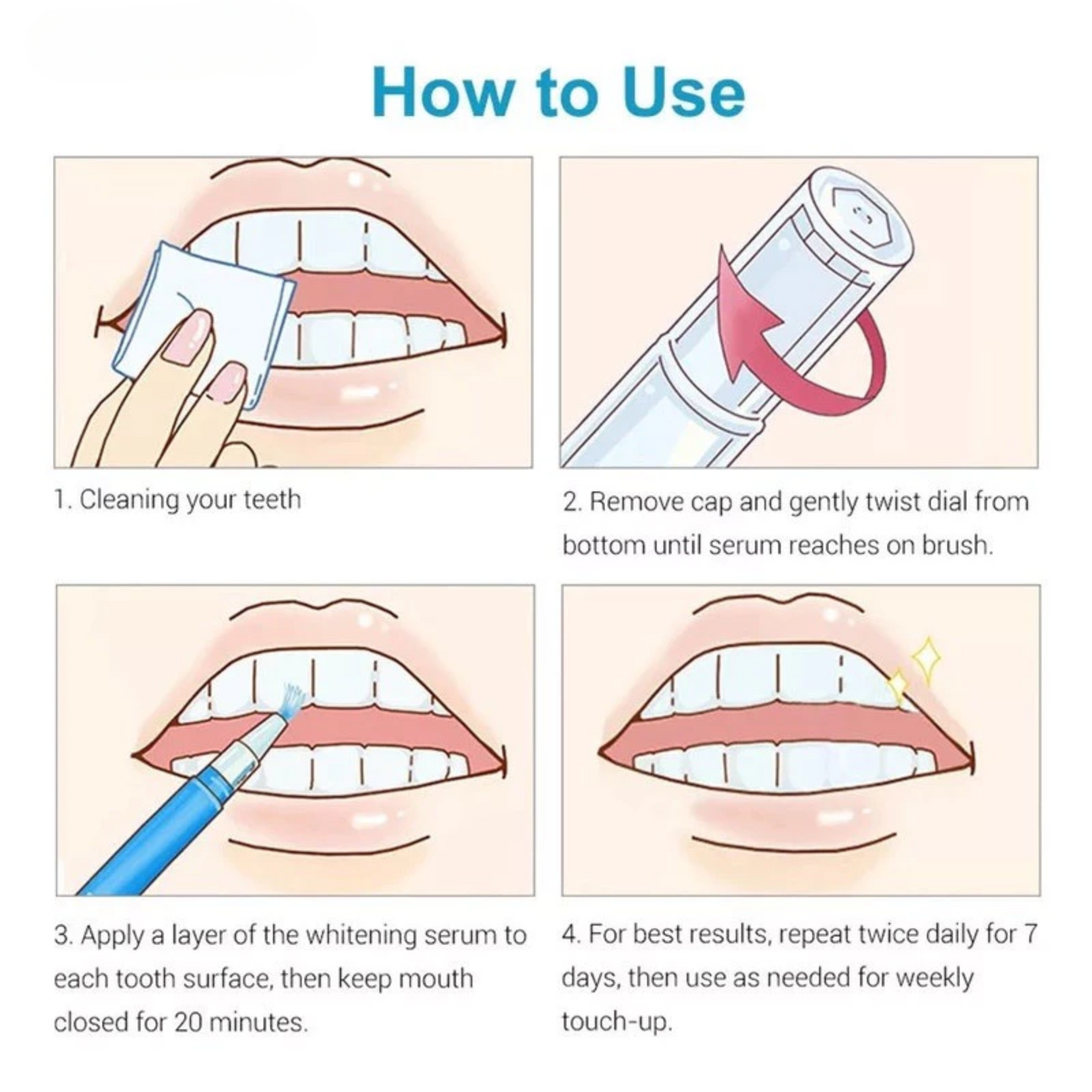 How to Use

1. Cleaning your teeth

2. Remove cap and gently twist dial from bottom until serum reaches on brush.

3. Apply a layer of the whitening serum to each tooth surface, then keep mouth closed for 20 minutes.

4. For best results, repeat twice daily for 7 days, then use as needed for weekly touch-up.