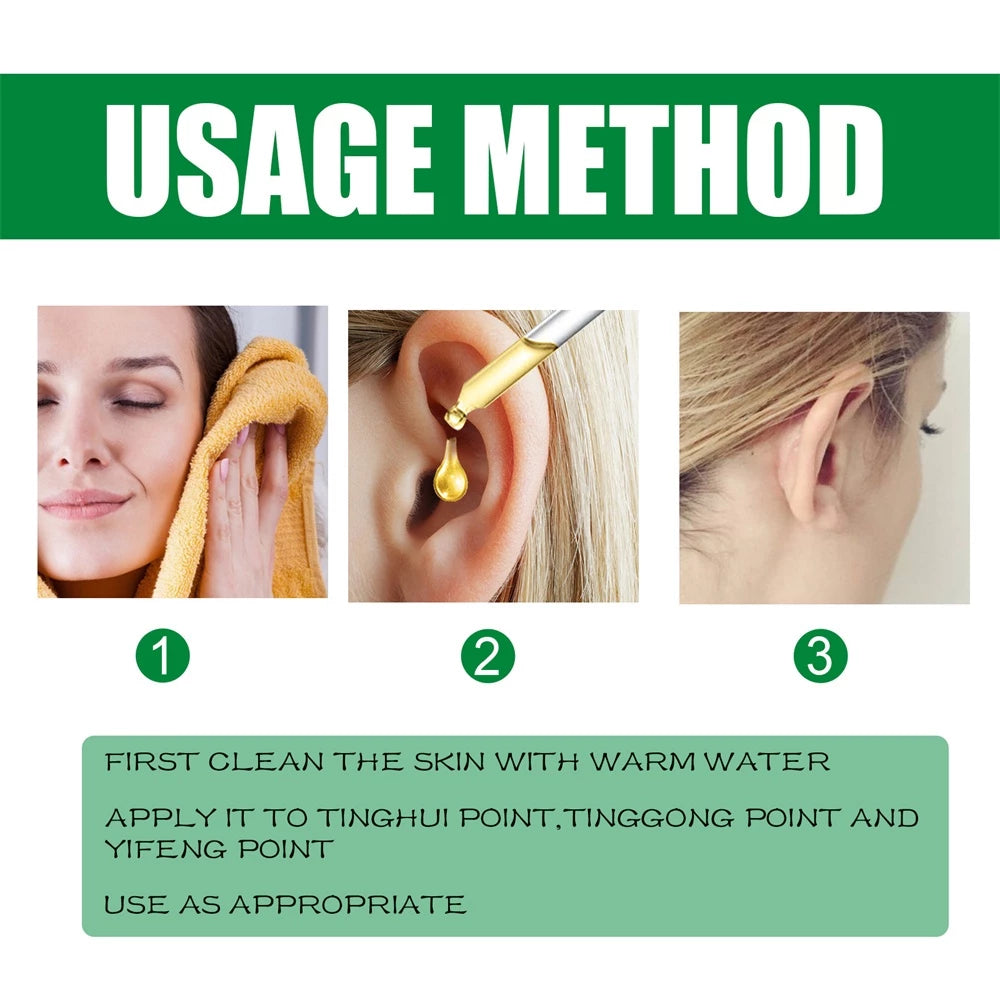 USAGE METHOD

1

2

3

FIRST CLEAN THE SKIN WITH WARM WATER

APPLY IT TO TINGHUI POINT,TINGGONG POINT AND YIFENG POINT

USE AS APPROPRIATE